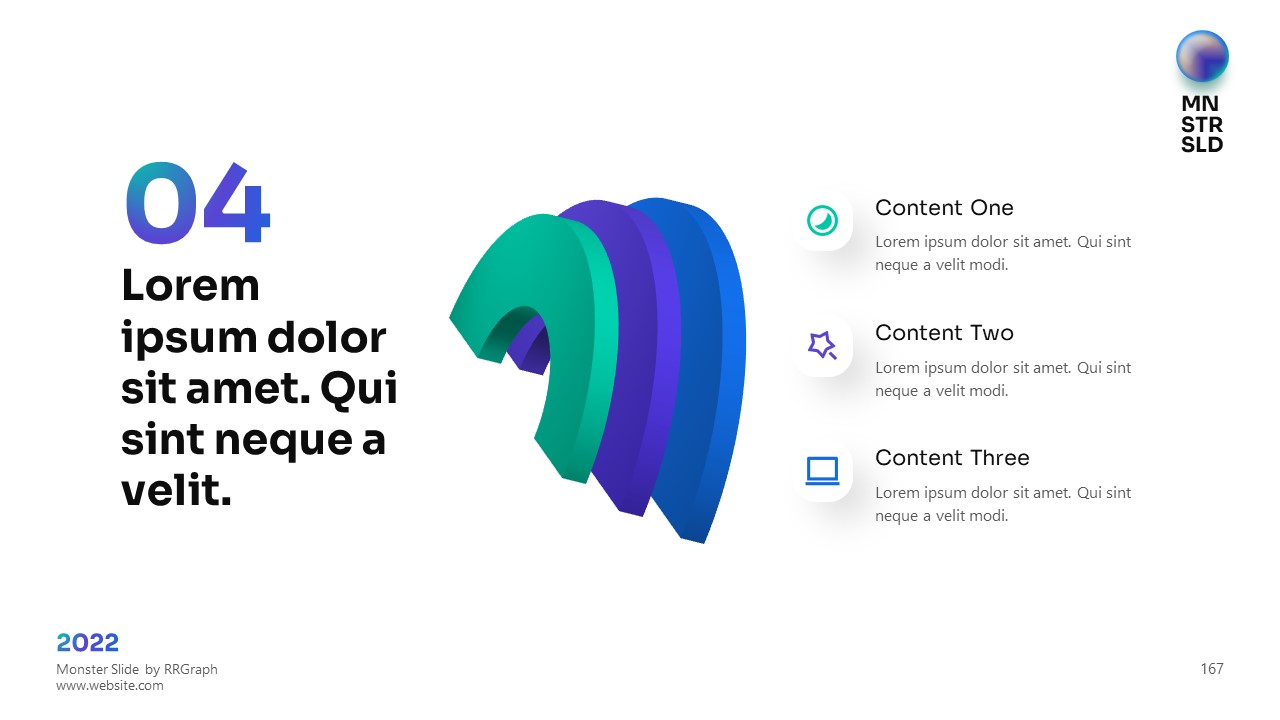 MN
STR
SLD

04

Lorem ipsum dolor sit amet. Qui sint neque a velit.

Content One
Lorem ipsum dolor sit amet. Qui sint neque a velit modi.

Content Two
Lorem ipsum dolor sit amet. Qui sint neque a velit modi.

Content Three
Lorem ipsum dolor sit amet. Qui sint neque a velit modi.

2022
Monster Slide by RRGraph
www.website.com

167